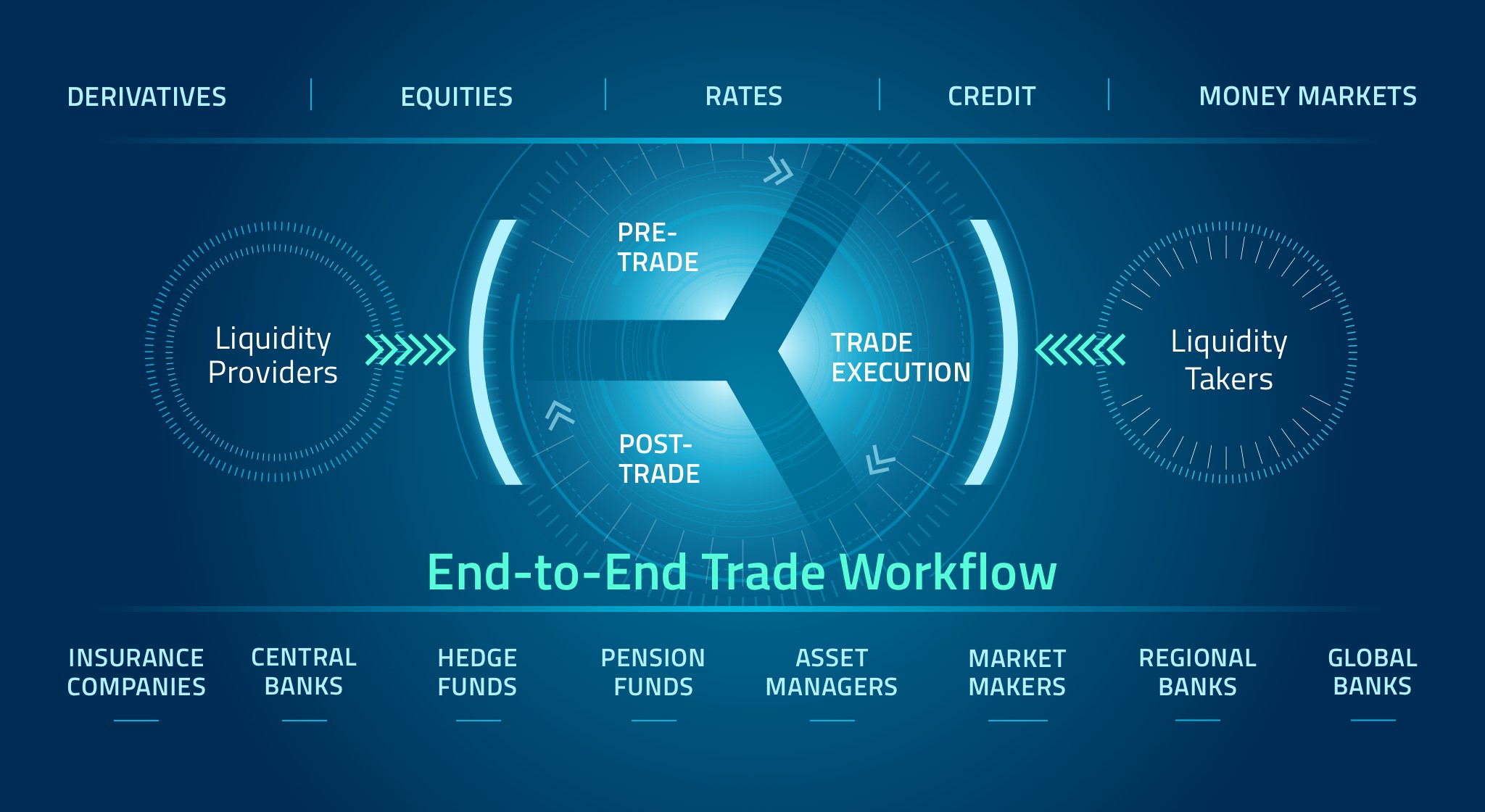 DERIVATIVES | EQUITIES | RATES | CREDIT | MONEY MARKETS

Liquidity Providers

PRE-TRADE

TRADE EXECUTION

POST-TRADE

Liquidity Takers

End-to-End Trade Workflow

INSURANCE COMPANIES

CENTRAL BANKS

HEDGE FUNDS

PENSION FUNDS

ASSET MANAGERS

MARKET MAKERS

REGIONAL BANKS

GLOBAL BANKS