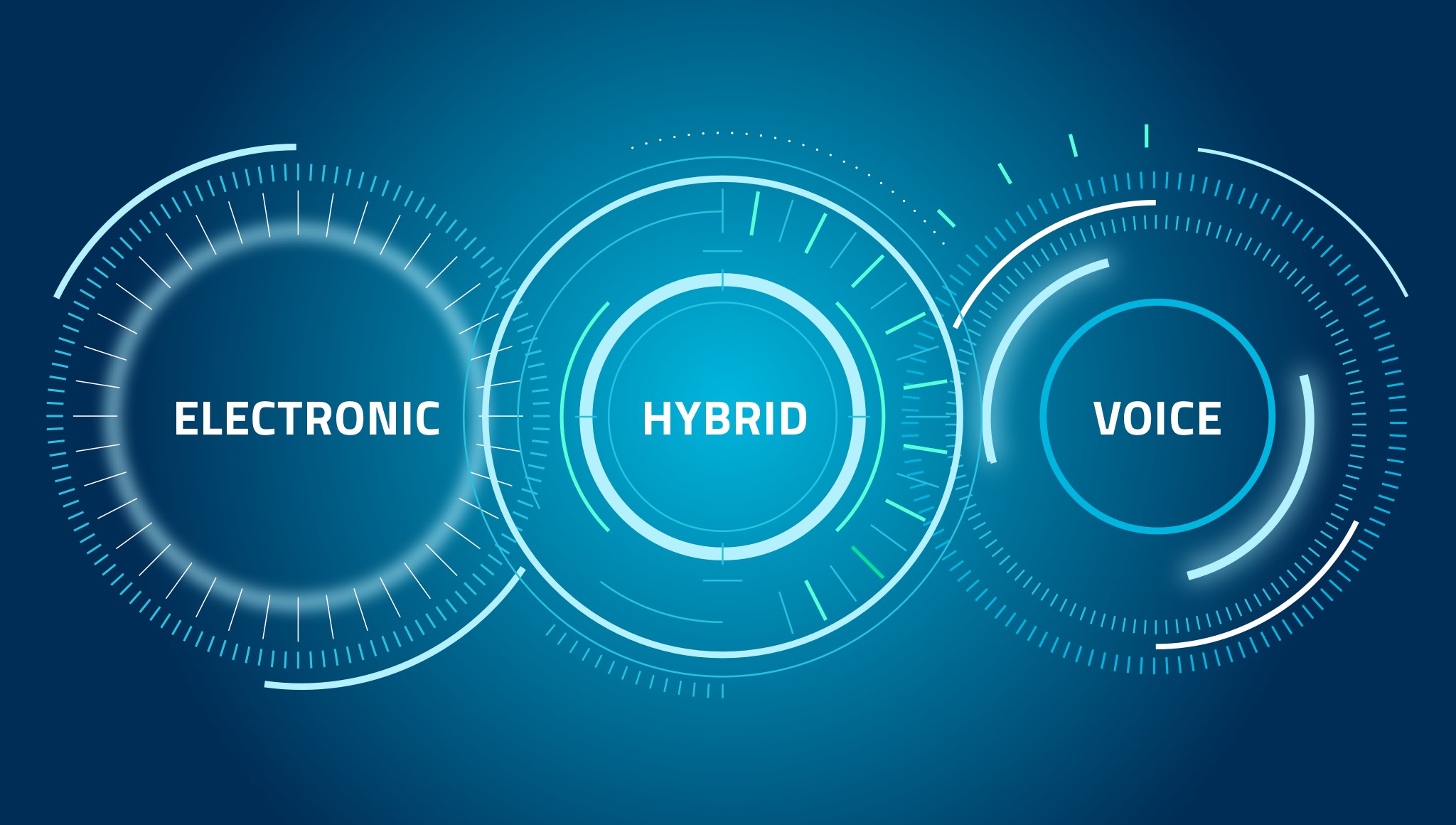 ELECTRONIC

HYBRID

VOICE